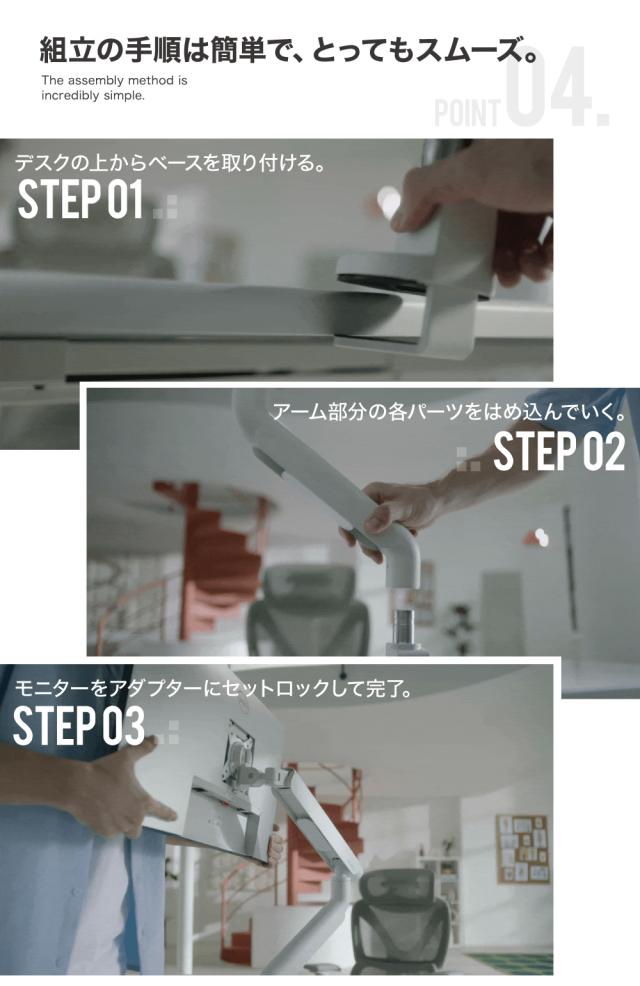 組立の手順は簡単で、とってもスムーズ。

The assembly method is incredibly simple.

POINT 04.

デスクの上からベースを取り付ける。

STEP 01

アーム部分の各パーツをはめ込んでいく。

STEP 02

モニターをアダプターにセットロックして完了。

STEP 03