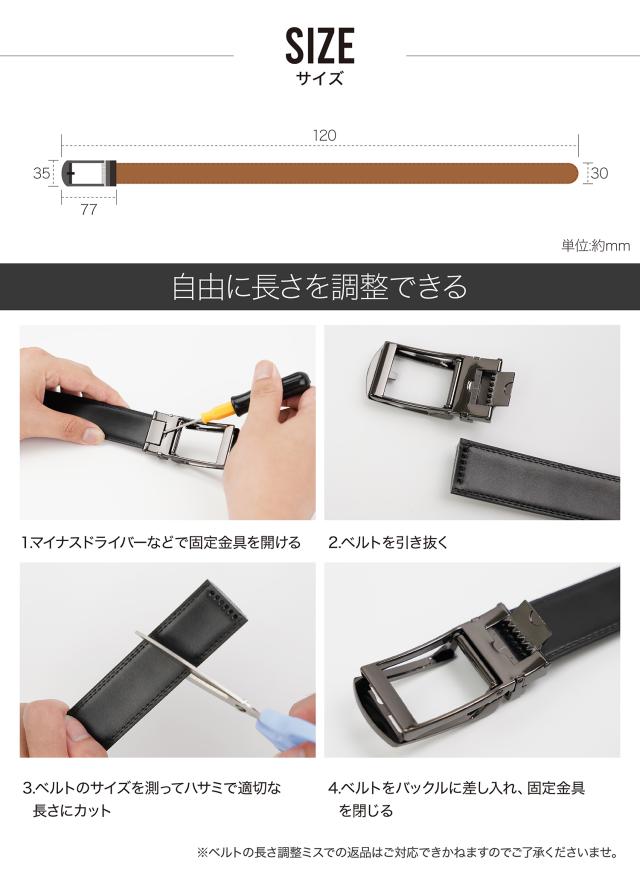 SIZE
サイズ

120
35
30
77

単位:約mm

自由に長さを調整できる

1.マイナスドライバーなどで固定金具を開ける

2.ベルトを引き抜く

3.ベルトのサイズを測ってハサミで適切な長さにカット

4.ベルトをバックルに差し入れ、固定金具を閉じる

※ベルトの長さ調整ミスでの返品はご対応できかねますのでご了承くださいませ。