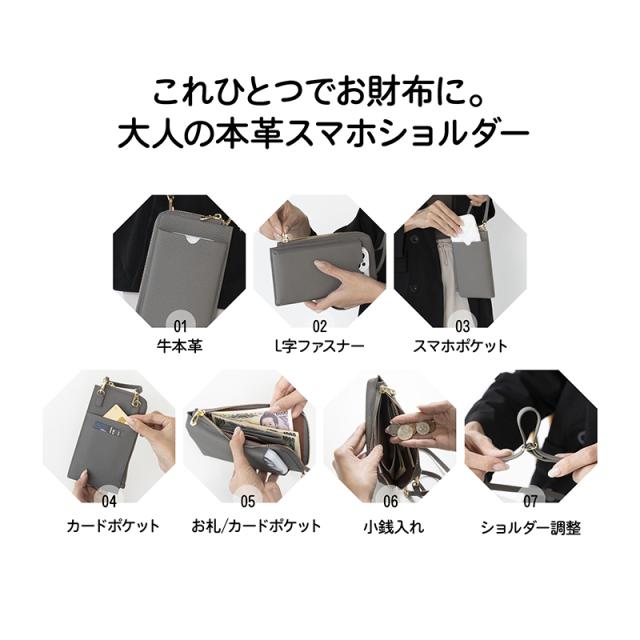 これひとつでお財布に。
大人の本革スマホショルダー

01
牛本革

02
L字ファスナー

03
スマホポケット

04
カードポケット

05
お札/カードポケット

06
小銭入れ

07
ショルダー調整