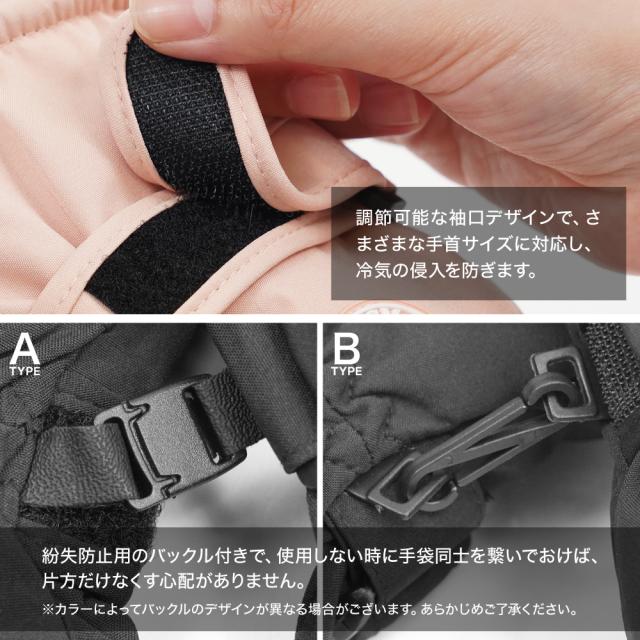 調節可能な袖口デザインで、さまざまな手首サイズに対応し、冷気の侵入を防ぎます。

A TYPE

B TYPE

紛失防止用のバックル付きで、使用しない時に手袋同士を繋いでおけば、片方だけなくす心配がありません。
※カラーによってバックルのデザインが異なる場合がございます。あらかじめご了承ください。