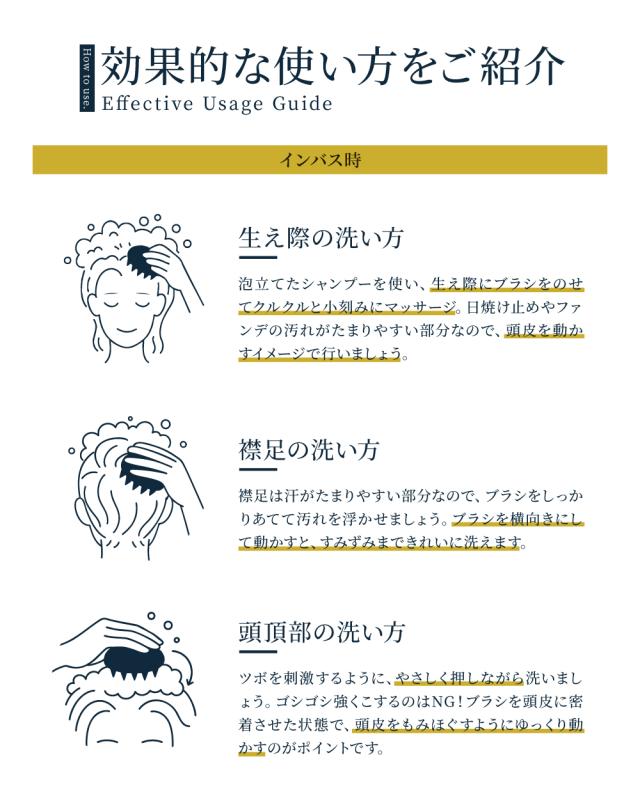 How to use.
効果的な使い方をご紹介
Effective Usage Guide

インバス時

生え際の洗い方

泡立てたシャンプーを使い、生え際にブラシをのせてクルクルと小刻みにマッサージ。日焼け止めやファンデの汚れがたまりやすい部分なので、頭皮を動かすイメージで行いましょう。

襟足の洗い方

襟足は汗がたまりやすい部分なので、ブラシをしっかりあてて汚れを浮かせましょう。ブラシを横向きにして動かすと、すみずみまできれいに洗えます。

頭頂部の洗い方

ツボを刺激するように、やさしく押しながら洗いましょう。ゴシゴシ強くこするのはNG！ブラシを頭皮に密着させた状態で、頭皮をもみほぐすようにゆっくり動かすのがポイントです。