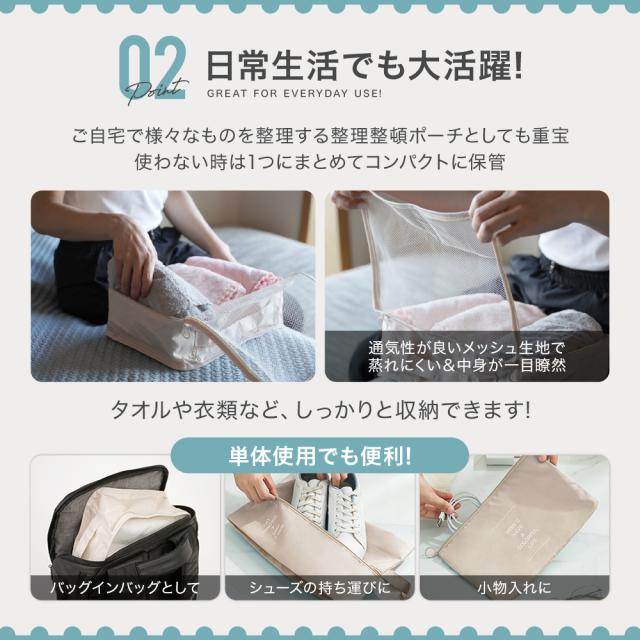 02
Point
日常生活でも大活躍!
GREAT FOR EVERYDAY USE!

ご自宅で様々なものを整理する整理整頓ポーチとしても重宝
使わない時は1つにまとめてコンパクトに保管

通気性が良いメッシュ生地で
蒸れにくい&中身が一目瞭然

タオルや衣類など、しっかりと収納できます!

単体使用でも便利!

バッグインバッグとして

シューズの持ち運びに

小物入れに