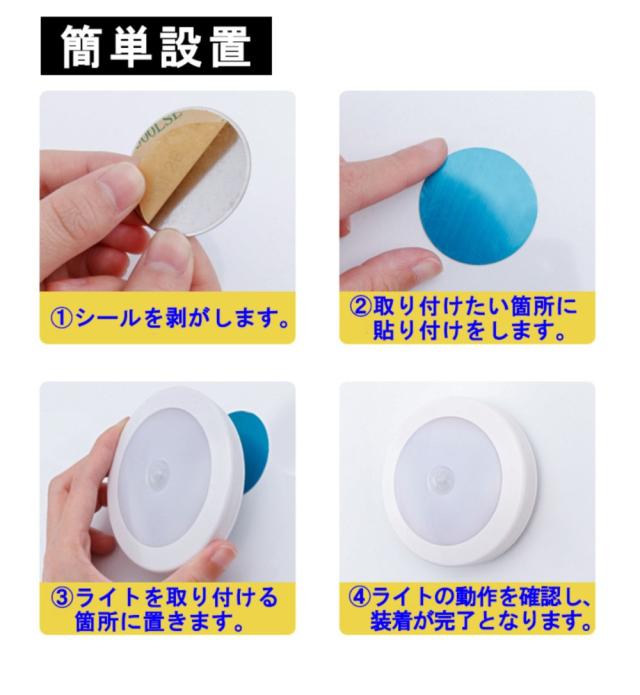 簡単設置

①シールを剥がします。

②取り付けたい箇所に貼り付けをします。

③ライトを取り付ける箇所に置きます。

④ライトの動作を確認し、装着が完了となります。