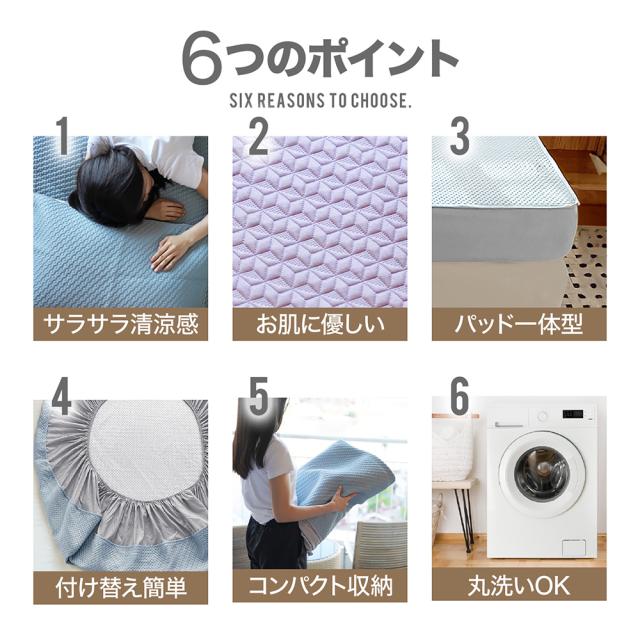 6つのポイント
SIX REASONS TO CHOOSE.

1
サラサラ清涼感

2
お肌に優しい

3
パッド一体型

4
付け替え簡単

5
コンパクト収納

6
丸洗いOK