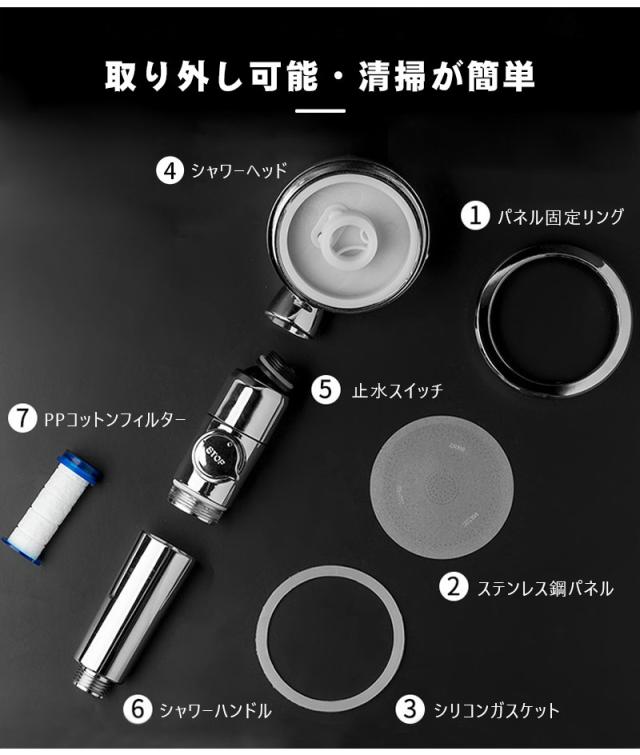 取り外し可能・清掃が簡単

4 シャワーヘッド

1 パネル固定リング

5 止水スイッチ

7 PPコットンフィルター

STOP

2 ステンレス鋼パネル

6 シャワーハンドル

3 シリコンガスケット