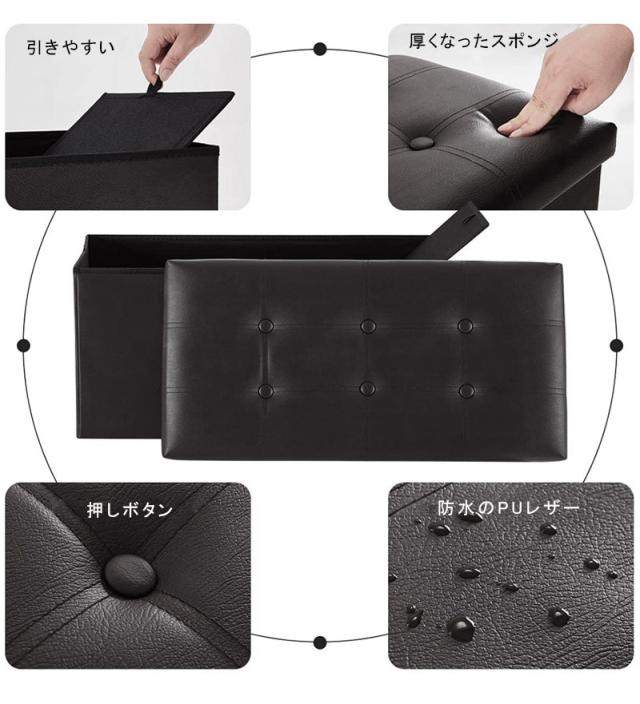 引きやすい

厚くなったスポンジ

押しボタン

防水のPUレザー