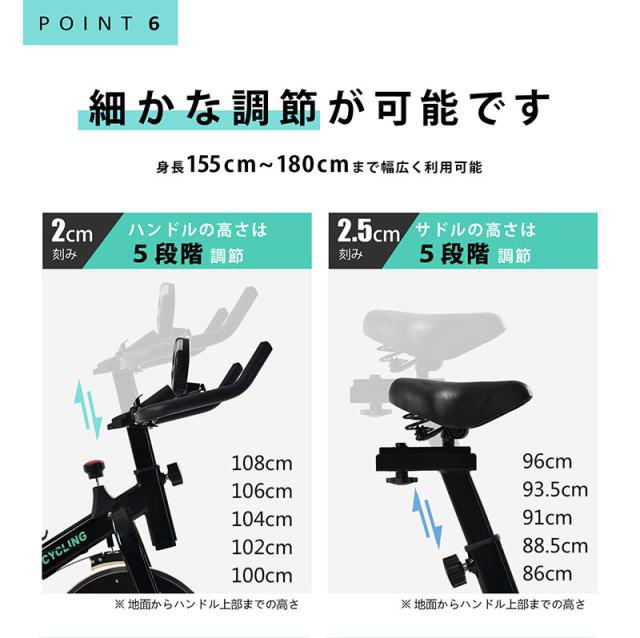 POINT 6

細かな調節が可能です

身長155cm~180cmまで幅広く利用可能

2cm 刻み

ハンドルの高さは 5段階 調節

CYCLING

108cm
106cm
104cm
102cm
100cm

※ 地面からハンドル上部までの高さ

2.5cm 刻み

サドルの高さは 5段階 調節

96cm
93.5cm
91cm
88.5cm
86cm

※ 地面からハンドル上部までの高さ