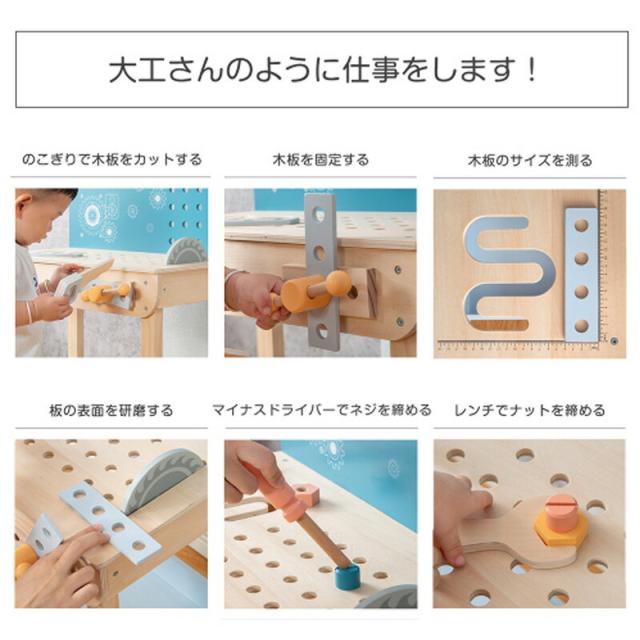 大工さんのように仕事をします！

のこぎりで木板をカットする

木板を固定する

木板のサイズを測る

板の表面を研磨する

マイナスドライバーでネジを締める

レンチでナットを締める