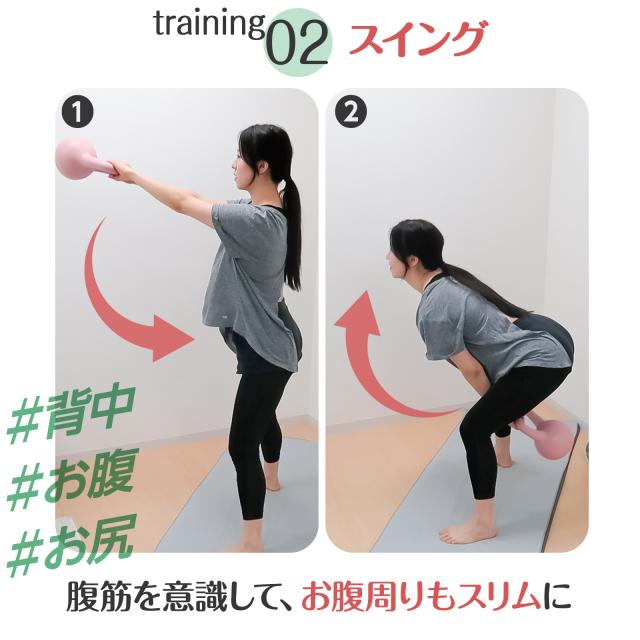 training 02 スイング

①

②

#背中
#お腹
#お尻

腹筋を意識して、お腹周りもスリムに