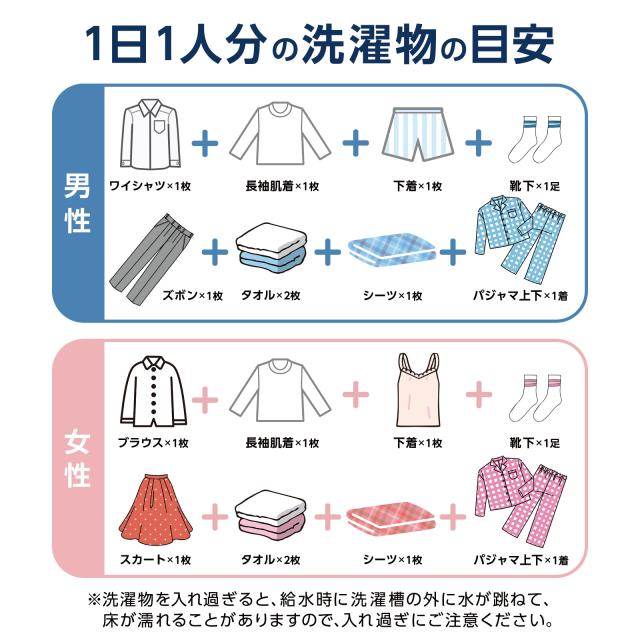 1日1人分の洗濯物の目安

男性

ワイシャツ×1枚 + 長袖肌着×1枚 + 下着×1枚 + 靴下×1足

ズボン×1枚 + タオル×2枚 + シーツ×1枚 + パジャマ上下×1着

女性

ブラウス×1枚 + 長袖肌着×1枚 + 下着×1枚 + 靴下×1足

スカート×1枚 + タオル×2枚 + シーツ×1枚 + パジャマ上下×1着

※洗濯物を入れ過ぎると、給水時に洗濯槽の外に水が跳ねて、床が濡れることがありますので、入れ過ぎにご注意ください。