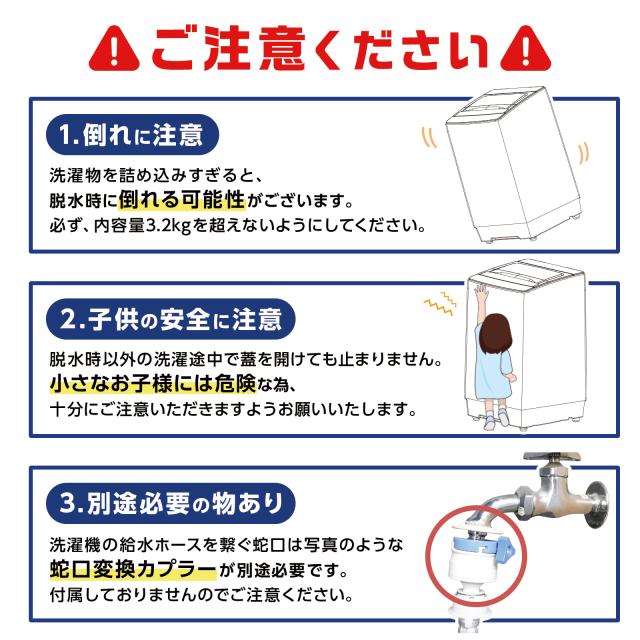 ご注意ください

1.倒れに注意

洗濯物を詰め込みすぎると、
脱水時に倒れる可能性がございます。
必ず、内容量3.2kgを超えないようにしてください。

2.子供の安全に注意

脱水時以外の洗濯途中で蓋を開けても止まりません。
小さなお子様には危険な為、
十分にご注意いただきますようお願いいたします。

3.別途必要の物あり

洗濯機の給水ホースを繋ぐ蛇口は写真のような
蛇口変換カプラーが別途必要です。
付属しておりませんのでご注意ください。