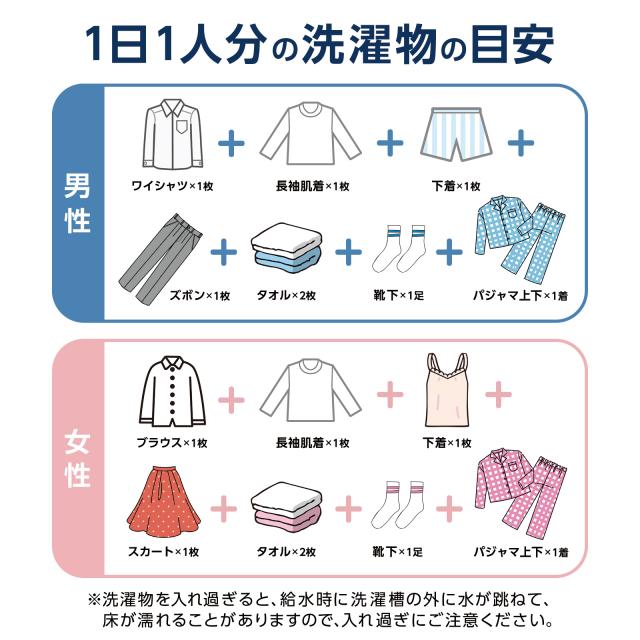 1日1人分の洗濯物の目安

男性

ワイシャツ×1枚 + 長袖肌着×1枚 + 下着×1枚 +

ズボン×1枚 + タオル×2枚 + 靴下×1足 + パジャマ上下×1着

女性

ブラウス×1枚 + 長袖肌着×1枚 + 下着×1枚 +

スカート×1枚 + タオル×2枚 + 靴下×1足 + パジャマ上下×1着

※洗濯物を入れ過ぎると、給水時に洗濯槽の外に水が跳ねて、床が濡れることがありますので、入れ過ぎにご注意ください。