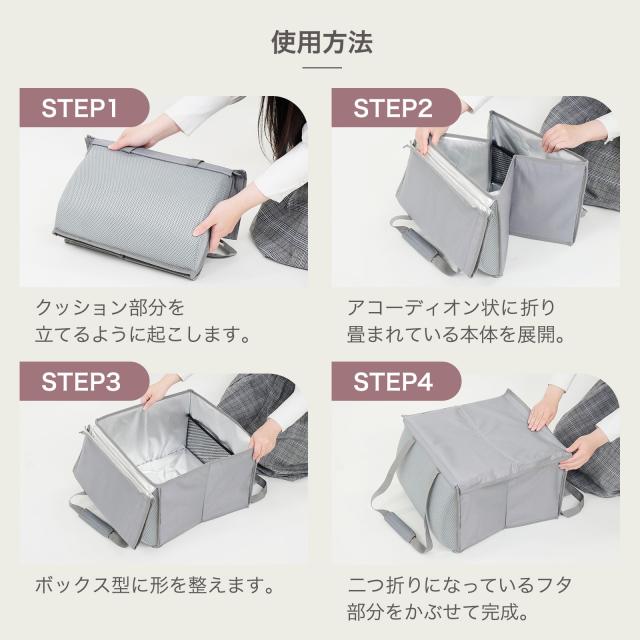 使用方法

STEP1

クッション部分を立てるように起こします。

STEP2

アコーディオン状に折り畳まれている本体を展開。

STEP3

ボックス型に形を整えます。

STEP4

二つ折りになっているフタ部分をかぶせて完成。