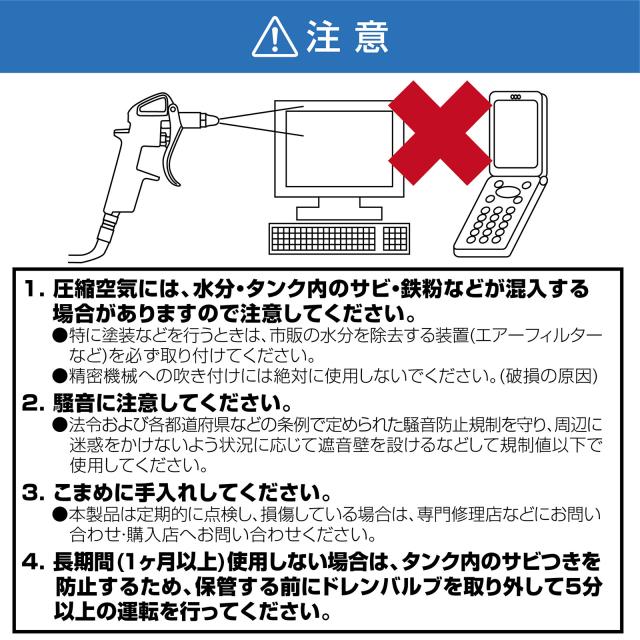 注意

1. 圧縮空気には、水分・タンク内のサビ・鉄粉などが混入する場合がありますので注意してください。
●特に塗装などを行うときは、市販の水分を除去する装置(エアーフィルターなど)を必ず取り付けてください。
●精密機械への吹き付けには絶対に使用しないでください。(破損の原因)

2. 騒音に注意してください。
●法令および各都道府県などの条例で定められた騒音防止規制を守り、周辺に迷惑をかけないよう状況に応じて遮音壁を設けるなどして規制値以下で使用してください。

3. こまめに手入れしてください。
●本製品は定期的に点検し、損傷している場合は、専門修理店などにお問い合わせ・購入店へお問い合わせください。

4. 長期間(1ヶ月以上)使用しない場合は、タンク内のサビつきを防止するため、保管する前にドレンバルブを取り外して5分以上の運転を行ってください。