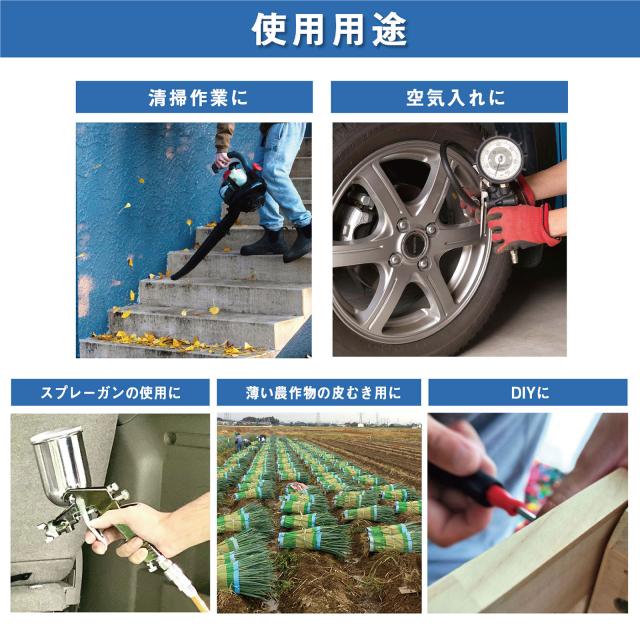 使用用途

清掃作業に

空気入れに

スプレーガンの使用に

薄い農作物の皮むき用に

DIYに