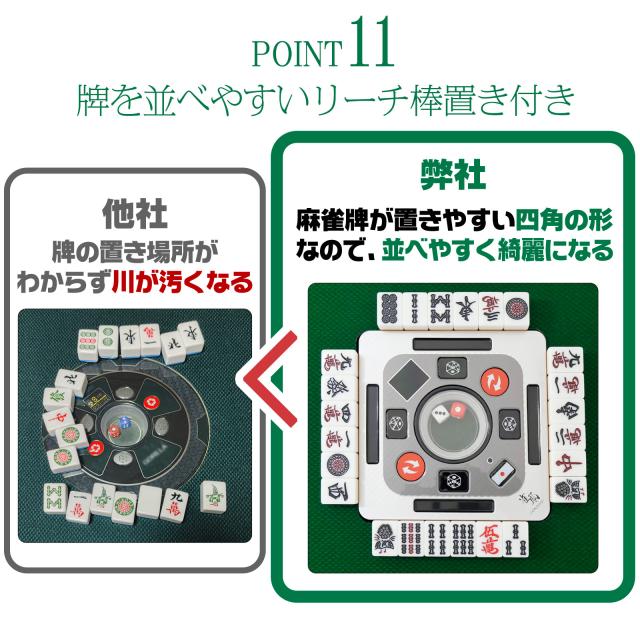 POINT 11
牌を並べやすいリーチ棒置き付き

他社
牌の置き場所がわからず川が汚くなる

弊社
麻雀牌が置きやすい四角の形なので、並べやすく綺麗になる