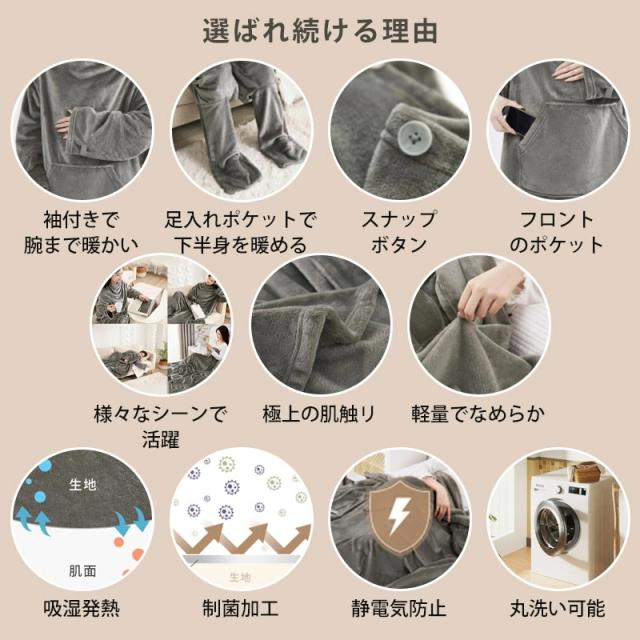 選ばれ続ける理由

袖付きで
腕まで暖かい

足入れポケットで
下半身を暖める

スナップ
ボタン

フロント
のポケット

様々なシーンで
活躍

極上の肌触り

軽量でなめらか

生地
肌面
吸湿発熱

生地
制菌加工

静電気防止

丸洗い可能