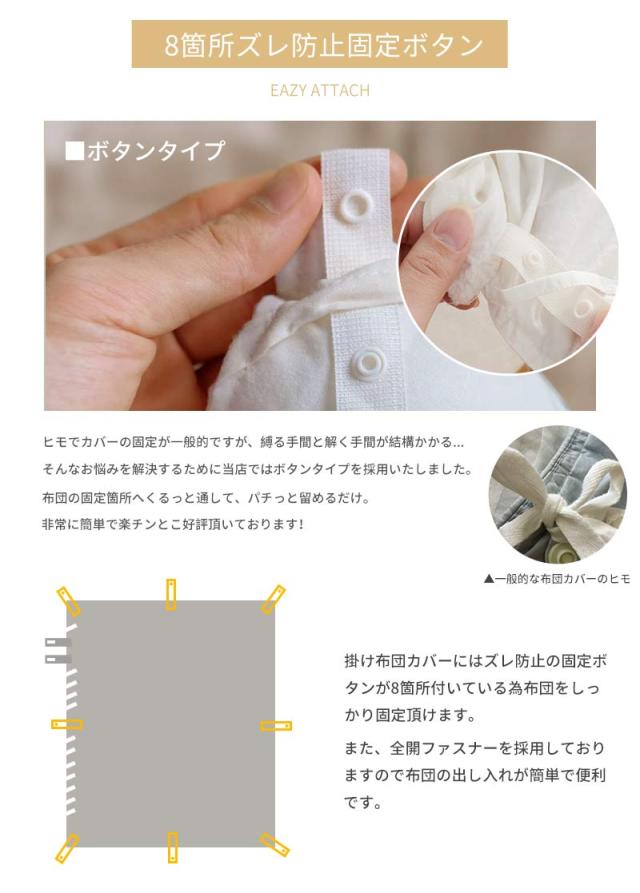 8箇所ズレ防止固定ボタン

EAZY ATTACH

■ボタンタイプ

ヒモでカバーの固定が一般的ですが、縛る手間と解く手間が結構かかる…
そんなお悩みを解決するために当店ではボタンタイプを採用いたしました。
布団の固定箇所へくるっと通して、パチっと留めるだけ。
非常に簡単で楽チンとご好評頂いております！

▲一般的な布団カバーのヒモ

掛け布団カバーにはズレ防止の固定ボタンが8箇所付いている為布団をしっかり固定頂けます。

また、全開ファスナーを採用しておりますので布団の出し入れが簡単で便利です。