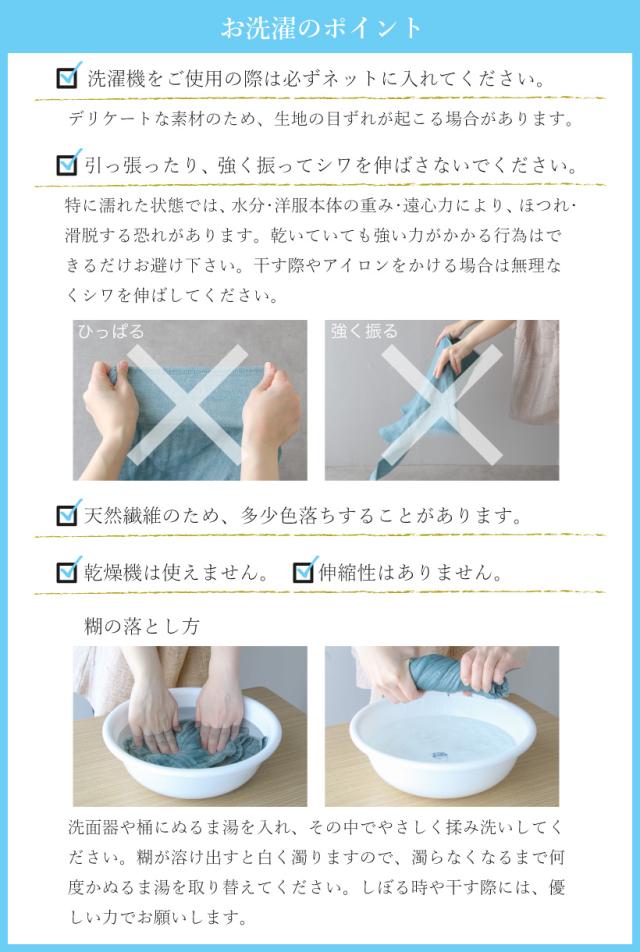 お洗濯のポイント

洗濯機をご使用の際は必ずネットに入れてください。

デリケートな素材のため、生地の目ずれが起こる場合があります。

引っ張ったり、強く振ってシワを伸ばさないでください。

特に濡れた状態では、水分・洋服本体の重み・遠心力により、ほつれ・滑脱する恐れがあります。乾いていても強い力がかかる行為はできるだけお避け下さい。干す際やアイロンをかける場合は無理なくシワを伸ばしてください。

ひっぱる

強く振る

天然繊維のため、多少色落ちすることがあります。

乾燥機は使えません。

伸縮性はありません。

糊の落とし方

洗面器や桶にぬるま湯を入れ、その中でやさしく揉み洗いしてください。糊が溶け出すと白く濁りますので、濁らなくなるまで何度かぬるま湯を取り替えてください。しぼる時や干す際には、優しい力でお願いします。