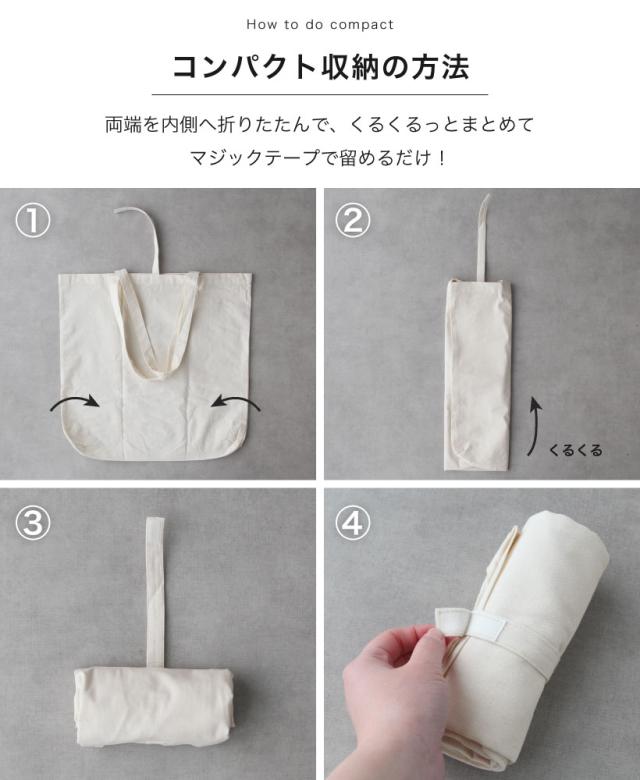 How to do compact

コンパクト収納の方法

両端を内側へ折りたたんで、くるくるっとまとめて
マジックテープで留めるだけ！

①

②

くるくる

③

④