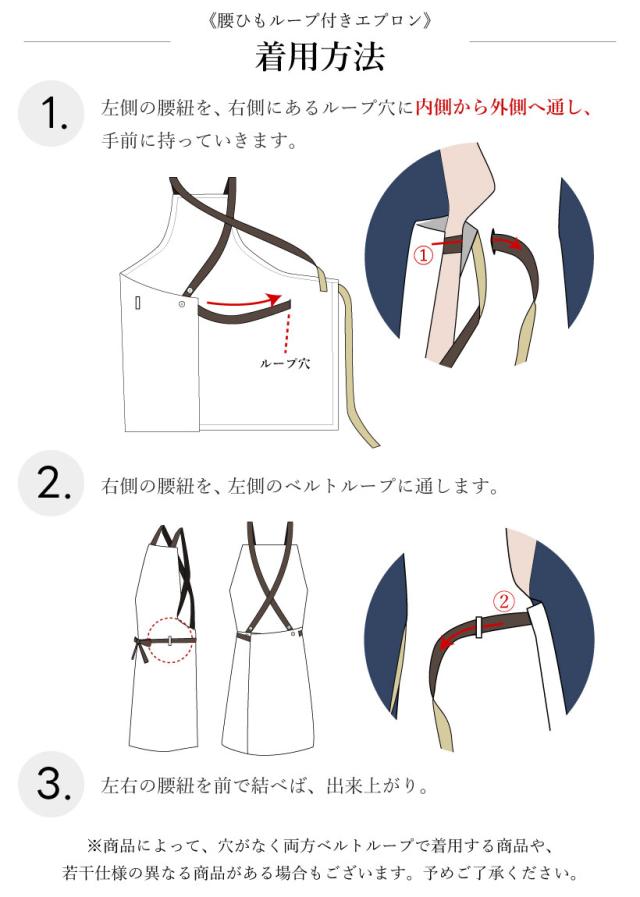 《腰ひもループ付きエプロン》

着用方法

1. 左側の腰紐を、右側にあるループ穴に内側から外側へ通し、手前に持っていきます。

ループ穴

①

2. 右側の腰紐を、左側のベルトループに通します。

②

3. 左右の腰紐を前で結べば、出来上がり。

※商品によって、穴がなく両方ベルトループで着用する商品や、若干仕様の異なる商品がある場合もございます。予めご了承ください。