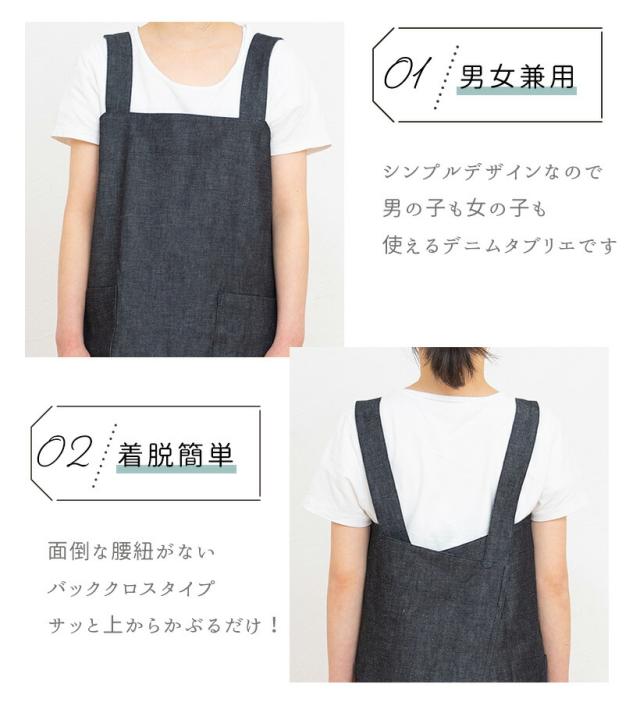 01 男女兼用

シンプルデザインなので
男の子も女の子も
使えるデニムタブリエです

02 着脱簡単

面倒な腰紐がない
バッククロスタイプ
サッと上からかぶるだけ！