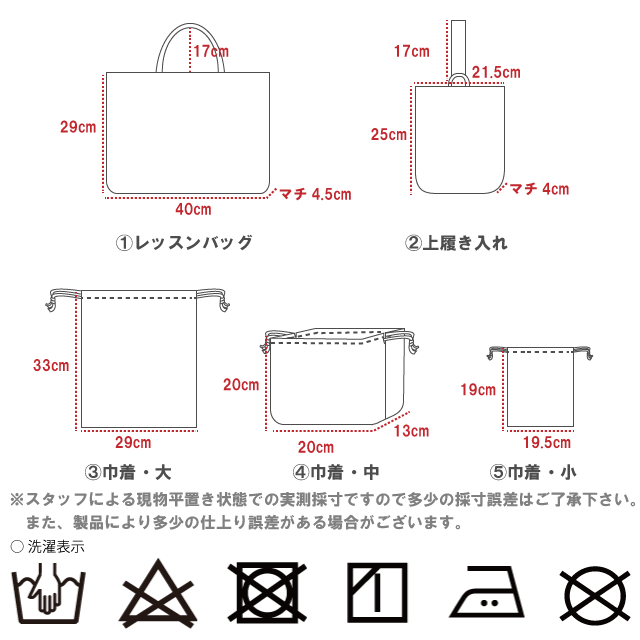 17cm
29cm
マチ 4.5cm
40cm
①レッスンバッグ

17cm
21.5cm
25cm
マチ 4cm
②上履き入れ

33cm
29cm
③巾着・大

20cm
13cm
20cm
④巾着・中

19cm
19.5cm
⑤巾着・小

※スタッフによる現物平置き状態での実測採寸ですので多少の採寸誤差はご了承下さい。
また、製品により多少の仕上り誤差がある場合がございます。

○ 洗濯表示