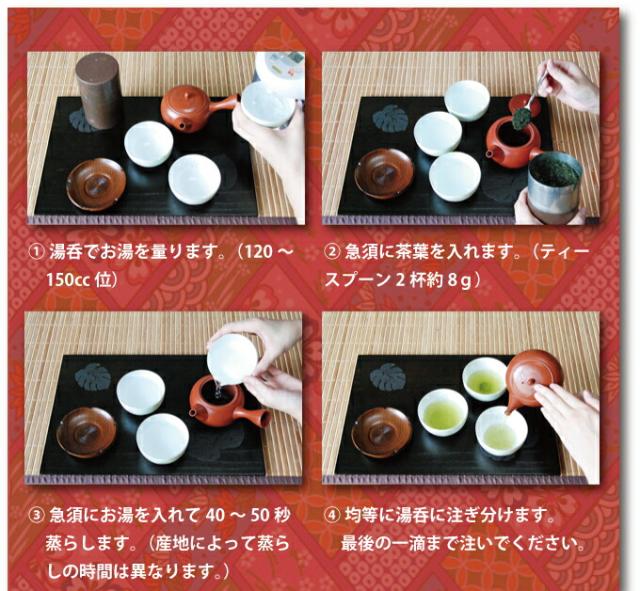 ① 湯呑でお湯を量ります。（120 ～ 150cc 位）

② 急須に茶葉を入れます。（ティースプーン 2 杯約 8 g）

③ 急須にお湯を入れて 40 ～ 50 秒蒸らします。（産地によって蒸らしの時間は異なります。）

④ 均等に湯呑に注ぎ分けます。最後の一滴まで注いでください。