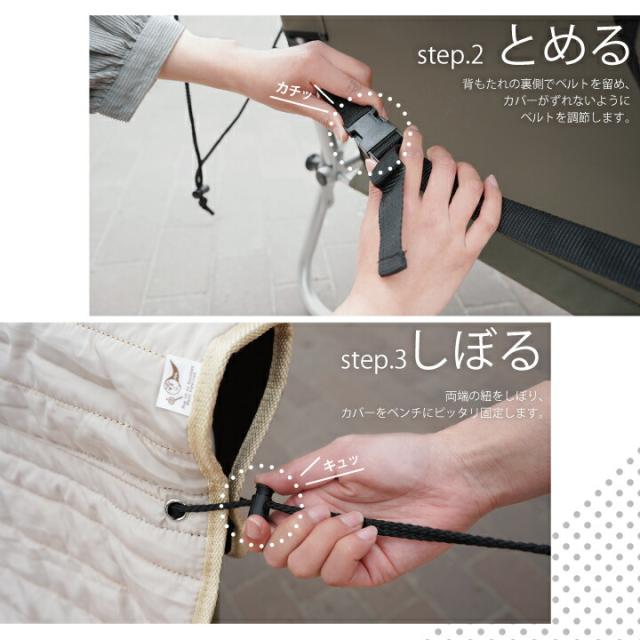 step.2 とめる

背もたれの裏側でベルトを留め、カバーがずれないようにベルトを調節します。

カチッ

step.3 しぼる

両端の紐をしぼり、カバーをベンチにピッタリ固定します。

キュッ