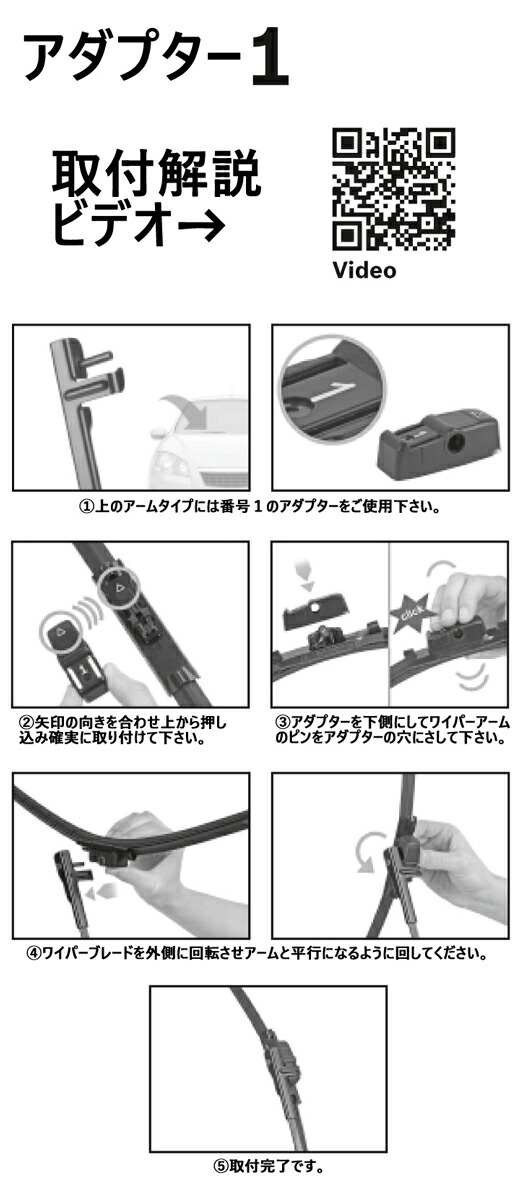 アダプター1

取付解説
ビデオ→

Video

1

①上のアームタイプには番号１のアダプターをご使用下さい。

②矢印の向きを合わせ上から押し込み確実に取り付けて下さい。

click

③アダプターを下側にしてワイパーアームのピンをアダプターの穴にさして下さい。

④ワイパーブレードを外側に回転させアームと平行になるように回してください。

⑤取付完了です。