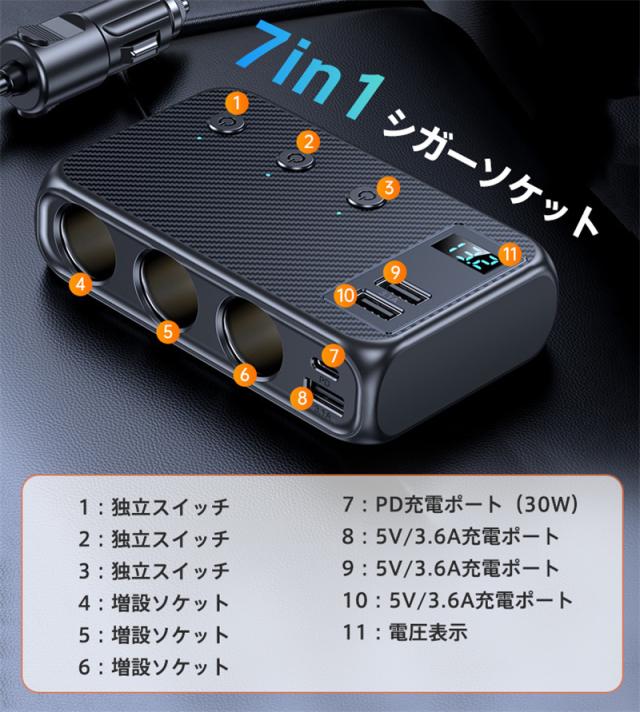 7in1 シガーソケット

1
2
3
4
5
6
7
8
9
10
11

1：独立スイッチ
2：独立スイッチ
3：独立スイッチ
4：増設ソケット
5：増設ソケット
6：増設ソケット

7：PD充電ポート（30W）
8：5V/3.6A充電ポート
9：5V/3.6A充電ポート
10：5V/3.6A充電ポート
11：電圧表示