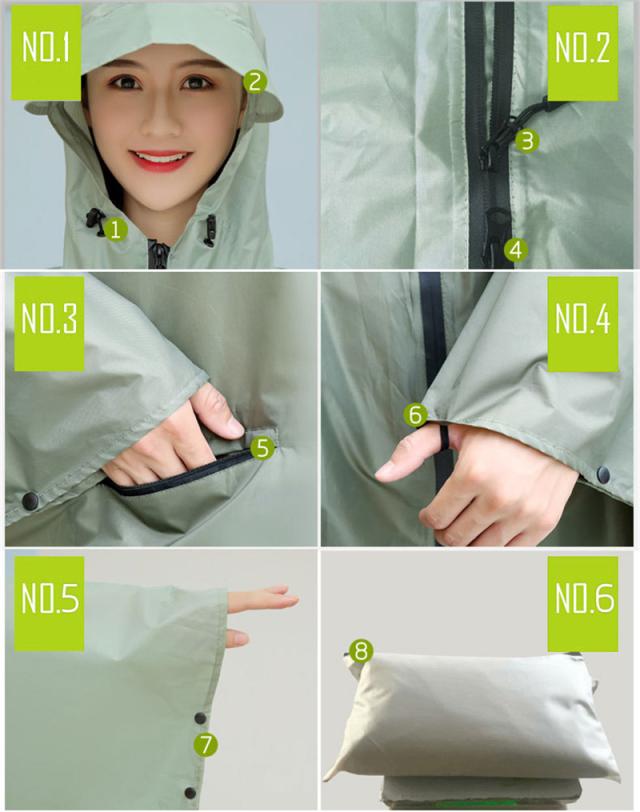 NO.1
2
1

NO.2
3
4

NO.3
5

NO.4
6

NO.5
7

NO.6
8