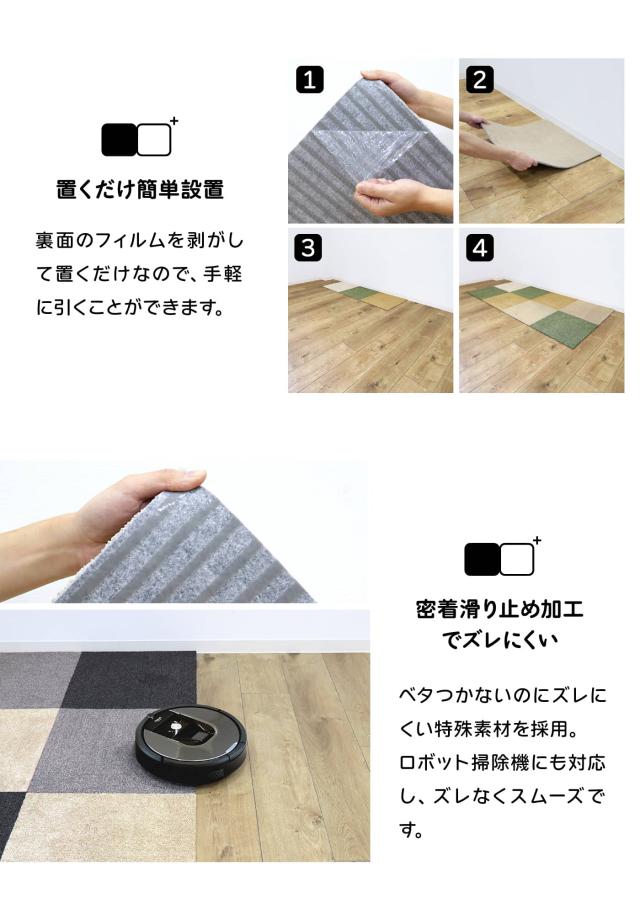 置くだけ簡単設置

裏面のフィルムを剥がして置くだけなので、手軽に引くことができます。

1

2

3

4

密着滑り止め加工でズレにくい

ベタつかないのにズレにくい特殊素材を採用。ロボット掃除機にも対応し、ズレなくスムーズです。