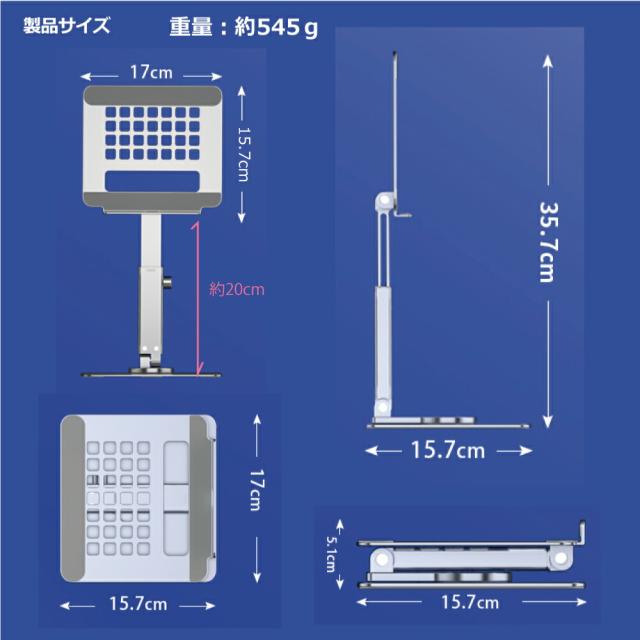 製品サイズ 重量：約545ｇ

17cm

15.7cm

約20cm

35.7cm

15.7cm

17cm

15.7cm

5.1cm

15.7cm