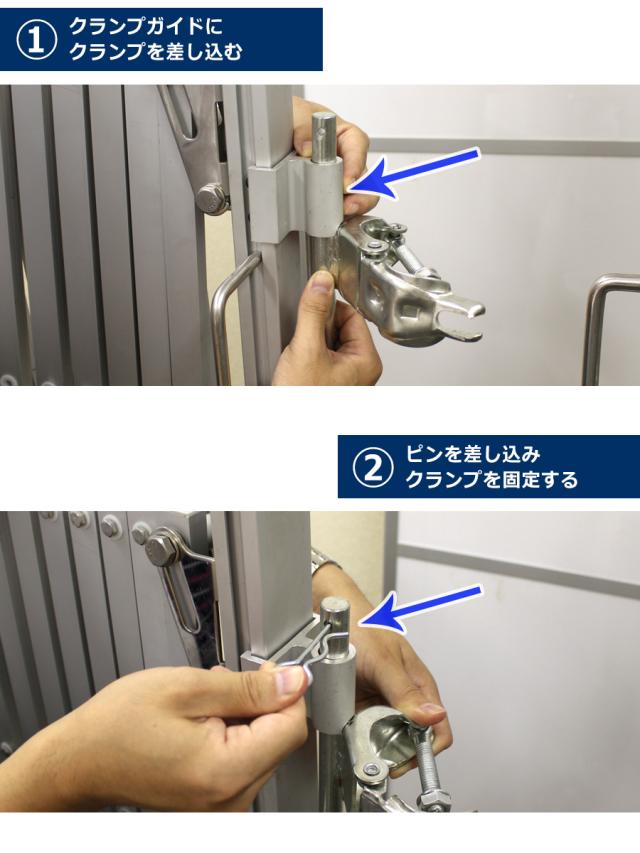 ① クランプガイドに
クランプを差し込む

② ピンを差し込み
クランプを固定する