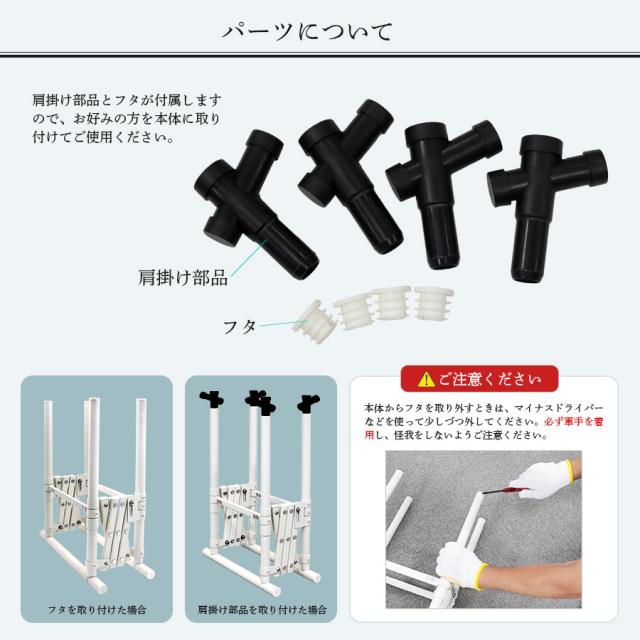 パーツについて

肩掛け部品とフタが付属しますので、お好みの方を本体に取り付けてご使用ください。

肩掛け部品

フタ

フタを取り付けた場合

肩掛け部品を取り付けた場合

ご注意ください

本体からフタを取り外すときは、マイナスドライバーなどを使って少しづつ外してください。必ず軍手を着用し、怪我をしないようご注意ください。