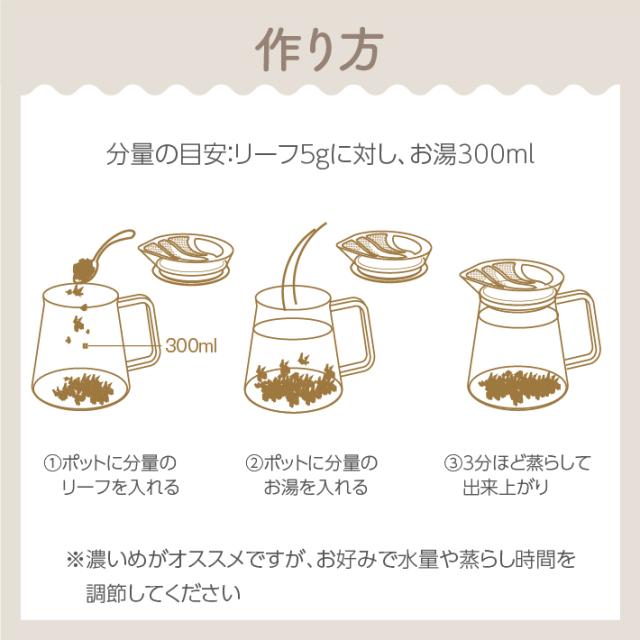 作り方

分量の目安:リーフ5gに対し、お湯300ml

300ml

①ポットに分量のリーフを入れる

②ポットに分量のお湯を入れる

③3分ほど蒸らして出来上がり

※濃いめがオススメですが、お好みで水量や蒸らし時間を調節してください