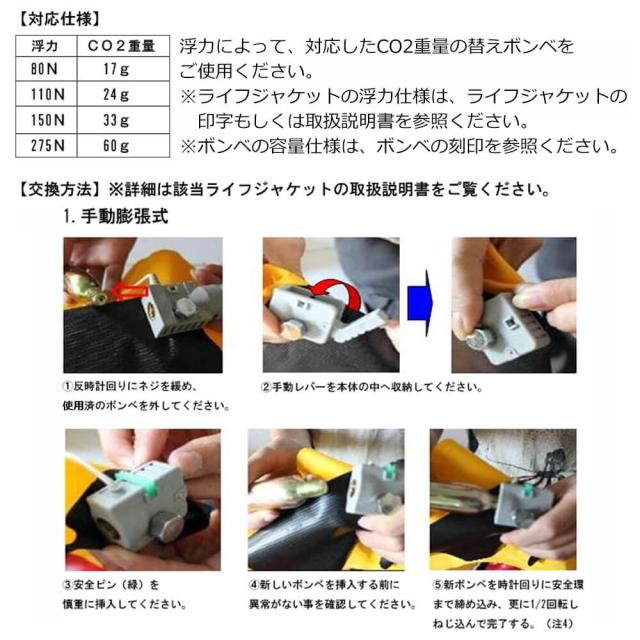 【対応仕様】

| 浮力 | CO2重量 |
|---|---|
| 80N | 17g |
| 110N | 24g |
| 150N | 33g |
| 275N | 60g |

浮力によって、対応したCO2重量の替えボンベをご使用ください。
※ライフジャケットの浮力仕様は、ライフジャケットの印字もしくは取扱説明書を参照ください。
※ボンベの容量仕様は、ボンベの刻印を参照ください。

【交換方法】※詳細は該当ライフジャケットの取扱説明書をご覧ください。

1. 手動膨張式

①反時計回りにネジを緩め、使用済のボンベを外してください。

②手動レバーを本体の中へ収納してください。

③安全ピン（緑）を慎重に挿入してください。

④新しいボンベを挿入する前に異常がない事を確認してください。

⑤新ボンベを時計回りに安全環まで締め込み、更に1/2回転しねじ込んで完了する。（注4）