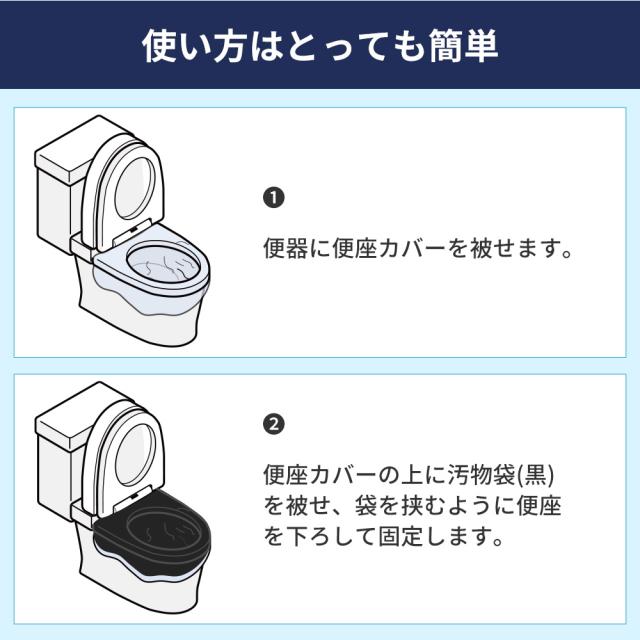 使い方はとっても簡単

❶

便器に便座カバーを被せます。

❷

便座カバーの上に汚物袋(黒)を被せ、袋を挟むように便座を下ろして固定します。