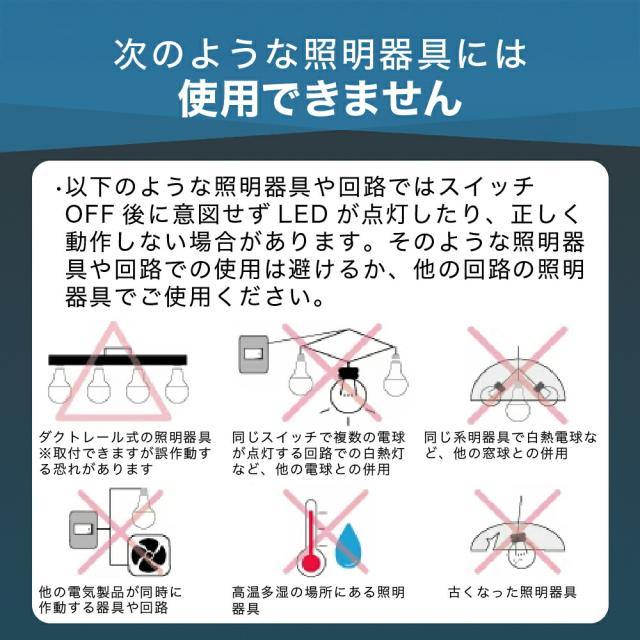 次のような照明器具には
使用できません

・以下のような照明器具や回路ではスイッチOFF後に意図せずLEDが点灯したり、正しく動作しない場合があります。そのような照明器具や回路での使用は避けるか、他の回路の照明器具でご使用ください。

ダクトレール式の照明器具
※取付できますが誤作動する恐れがあります

同じスイッチで複数の電球が点灯する回路での白熱灯など、他の電球との併用

同じ系明器具で白熱電球など、他の窓球との併用

他の電気製品が同時に作動する器具や回路

高温多湿の場所にある照明器具

古くなった照明器具