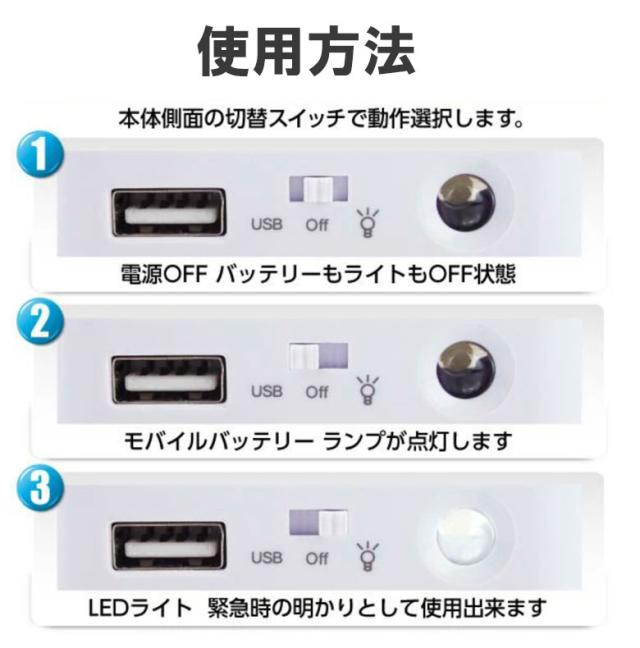 使用方法

本体側面の切替スイッチで動作選択します。

1

USB Off

電源OFF バッテリーもライトもOFF状態

2

USB Off

モバイルバッテリー ランプが点灯します

3

USB Off

LEDライト 緊急時の明かりとして使用出来ます