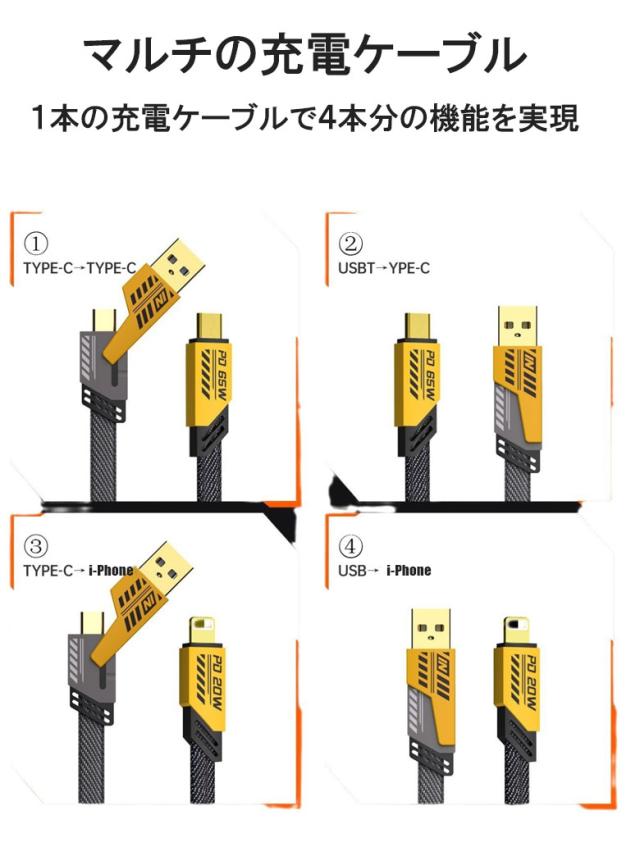 マルチの充電ケーブル

1本の充電ケーブルで4本分の機能を実現

①
TYPE-C→TYPE-C

PD 65W

②
USBT→YPE-C

PD 65W

③
TYPE-C→ i-Phone

PD 20W

④
USB→ i-Phone

PD 20W