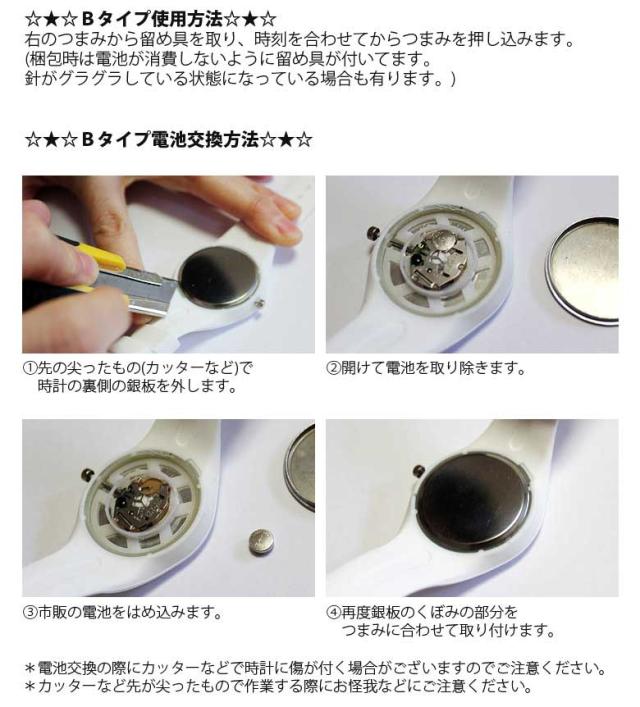 ☆★☆Ｂタイプ使用方法☆★☆
右のつまみから留め具を取り、時刻を合わせてからつまみを押し込みます。
(梱包時は電池が消費しないように留め具が付いてます。
針がグラグラしている状態になっている場合も有ります。)

☆★☆Ｂタイプ電池交換方法☆★☆

①先の尖ったもの(カッターなど)で時計の裏側の銀板を外します。

②開けて電池を取り除きます。

③市販の電池をはめ込みます。

④再度銀板のくぼみの部分をつまみに合わせて取り付けます。

＊電池交換の際にカッターなどで時計に傷が付く場合がございますのでご注意ください。
＊カッターなど先が尖ったもので作業する際にお怪我などにご注意ください。