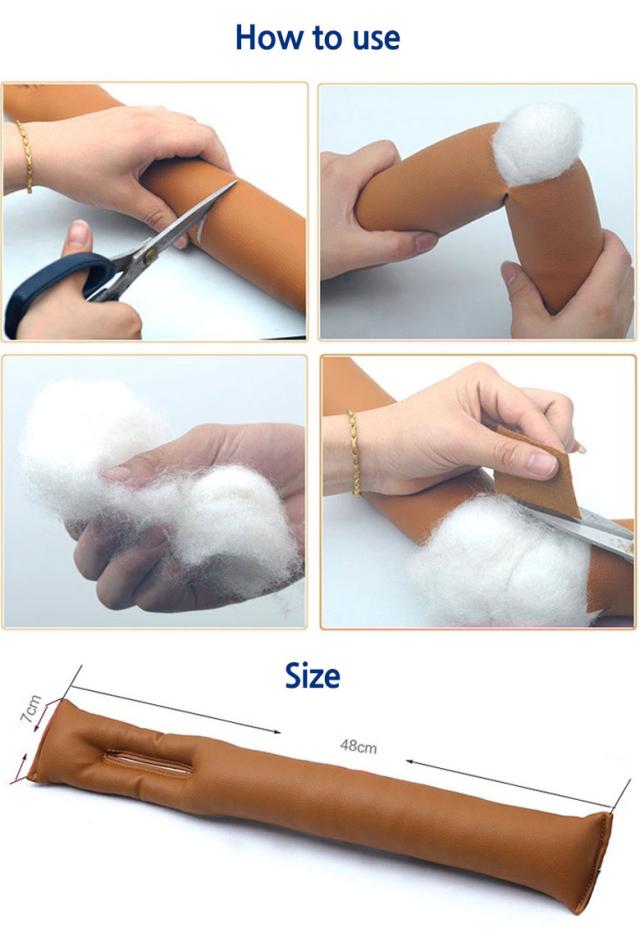 How to use

Size

7cm

48cm