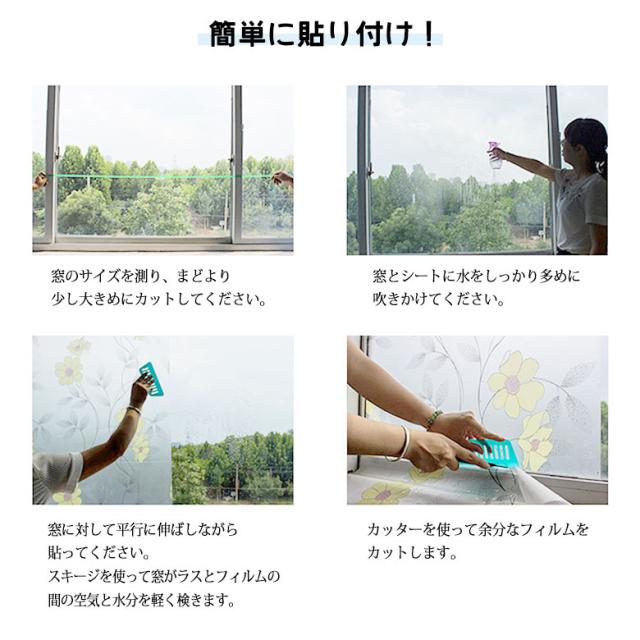 簡単に貼り付け！

窓のサイズを測り、まどより少し大きめにカットしてください。

窓とシートに水をしっかり多めに吹きかけてください。

窓に対して平行に伸ばしながら貼ってください。
スキージを使って窓がラスとフィルムの間の空気と水分を軽く検きます。

カッターを使って余分なフィルムをカットします。