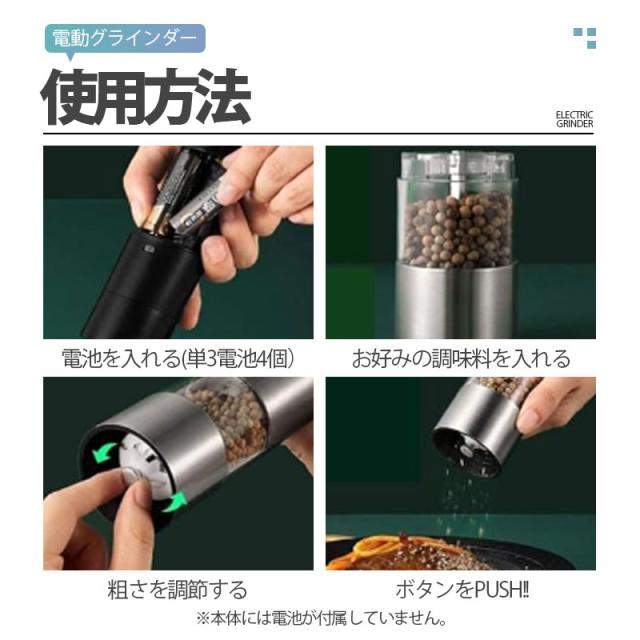 電動グラインダー

使用方法

ELECTRIC GRINDER

電池を入れる(単3電池4個)

お好みの調味料を入れる

粗さを調節する

ボタンをPUSH‼

※本体には電池が付属していません。