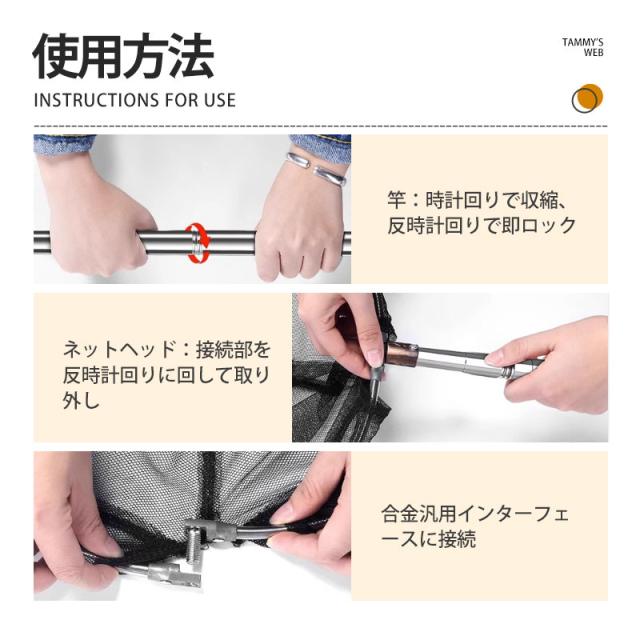 使用方法

INSTRUCTIONS FOR USE

TAMMY'S WEB

竿：時計回りで収縮、反時計回りで即ロック

ネットヘッド：接続部を反時計回りに回して取り外し

合金汎用インターフェースに接続