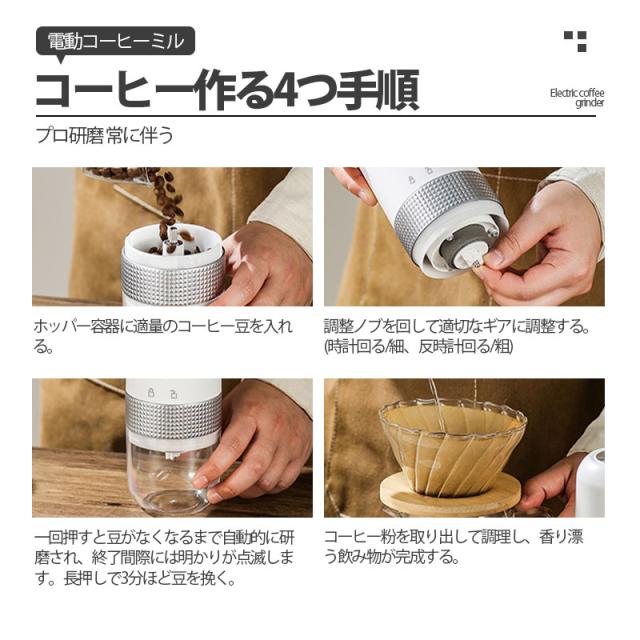 電動コーヒーミル

コーヒー作る4つ手順

Electric coffee grinder

プロ研磨常に伴う

ホッパー容器に適量のコーヒー豆を入れる。

調整ノブを回して適切なギアに調整する。(時計回る/細、反時計回る/粗)

一回押すと豆がなくなるまで自動的に研磨され、終了間際には明かりが点滅します。長押しで3分ほど豆を挽く。

コーヒー粉を取り出して調理し、香り漂う飲み物が完成する。