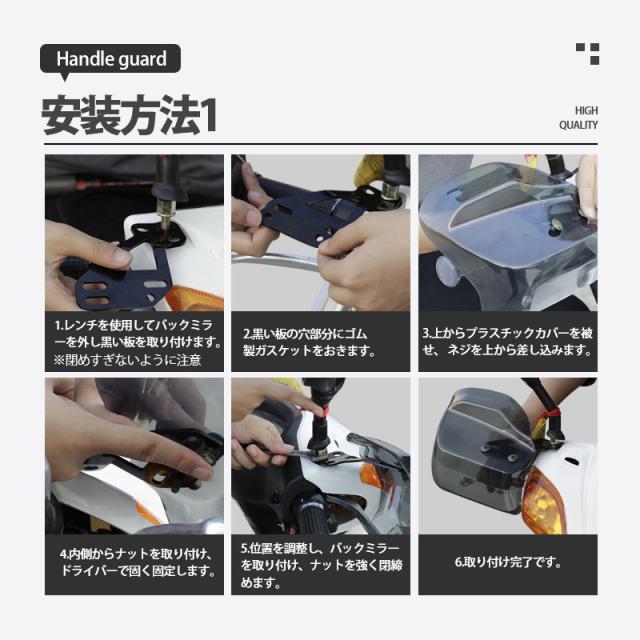 Handle guard

安装方法1

HIGH
QUALITY

1.レンチを使用してバックミラーを外し黒い板を取り付けます。
※閉めすぎないように注意

2.黒い板の穴部分にゴム製ガスケットをおきます。

3.上からプラスチックカバーを被せ、ネジを上から差し込みます。

4.内側からナットを取り付け、ドライバーで固く固定します。

5.位置を調整し、バックミラーを取り付け、ナットを強く閉締めます。

6.取り付け完了です。