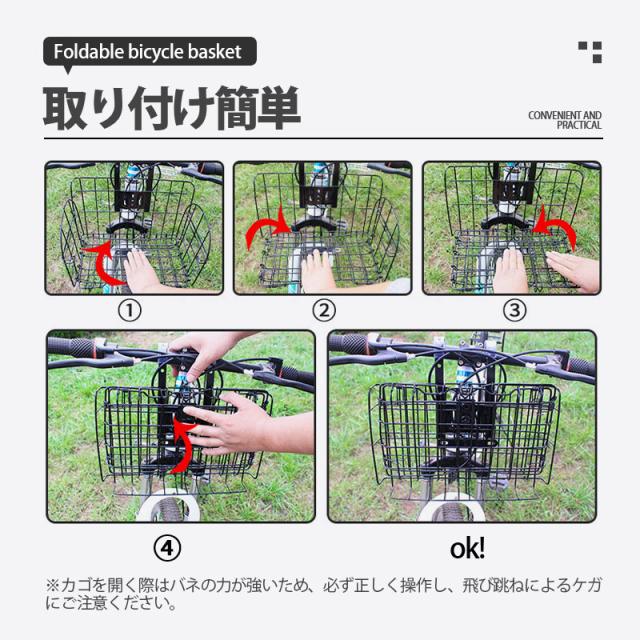 Foldable bicycle basket

取り付け簡単

CONVENIENT AND PRACTICAL

①

②

③

④

ok!

※カゴを開く際はバネの力が強いため、必ず正しく操作し、飛び跳ねによるケガにご注意ください。